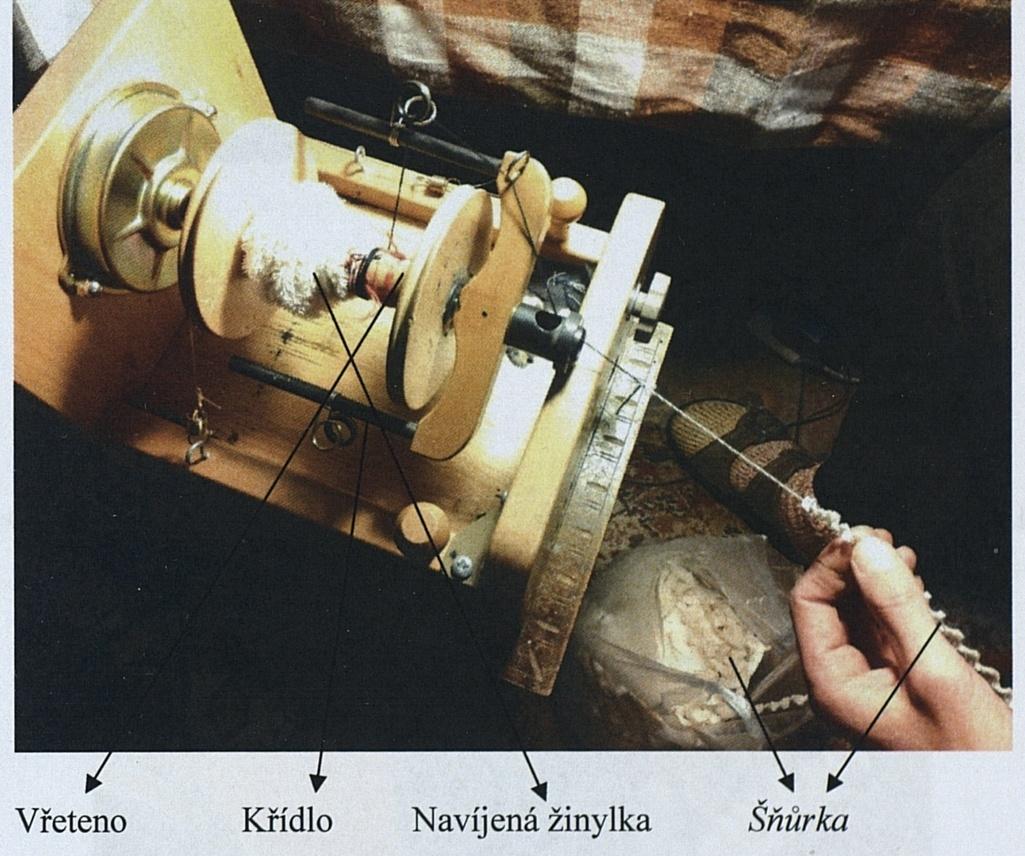 Vřeteno Křídlo Navíjená žinylka Šňůrka